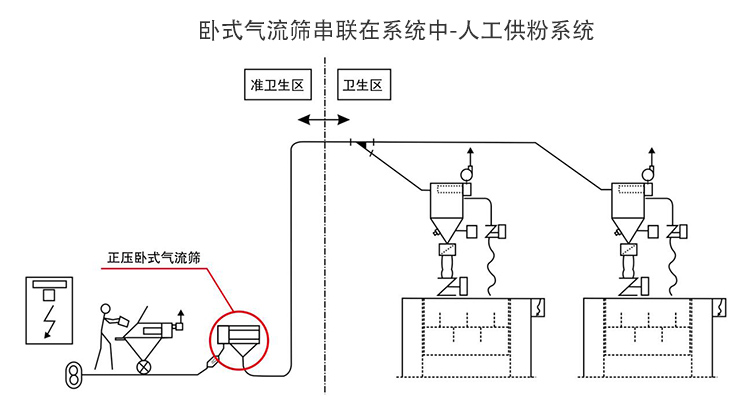 卧式气流筛串联在系统中-人工供粉系统

准卫生区

卫生区

正压卧式气流筛